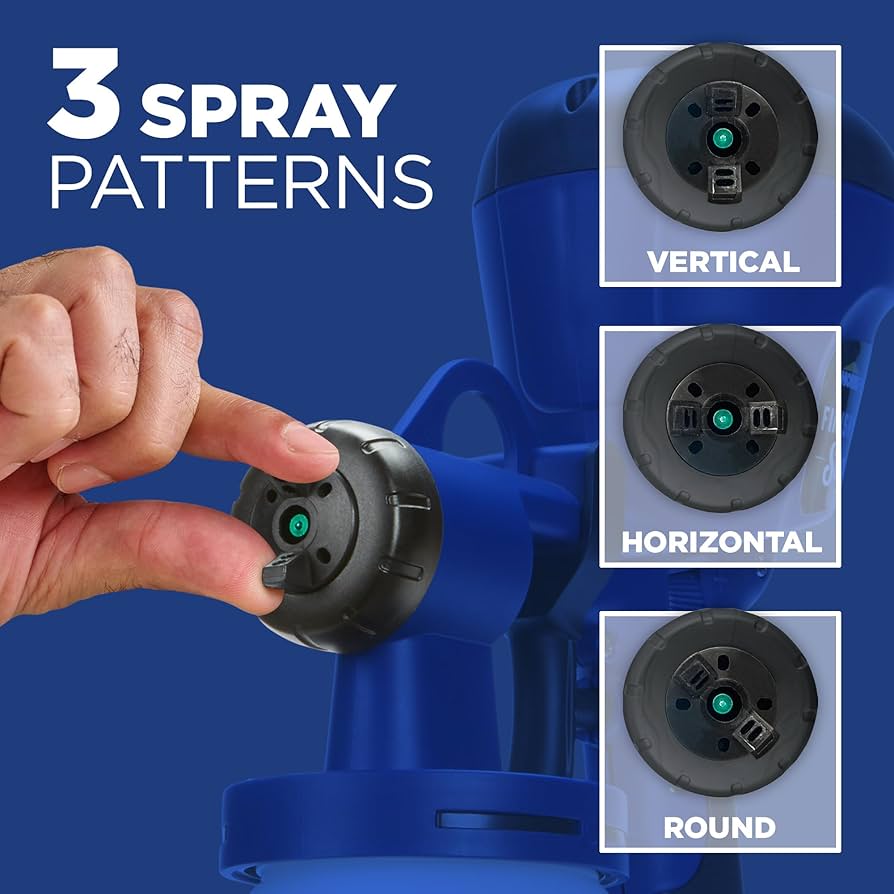 3 SPRAY PATTERNS

VERTICAL

HORIZONTAL

ROUND