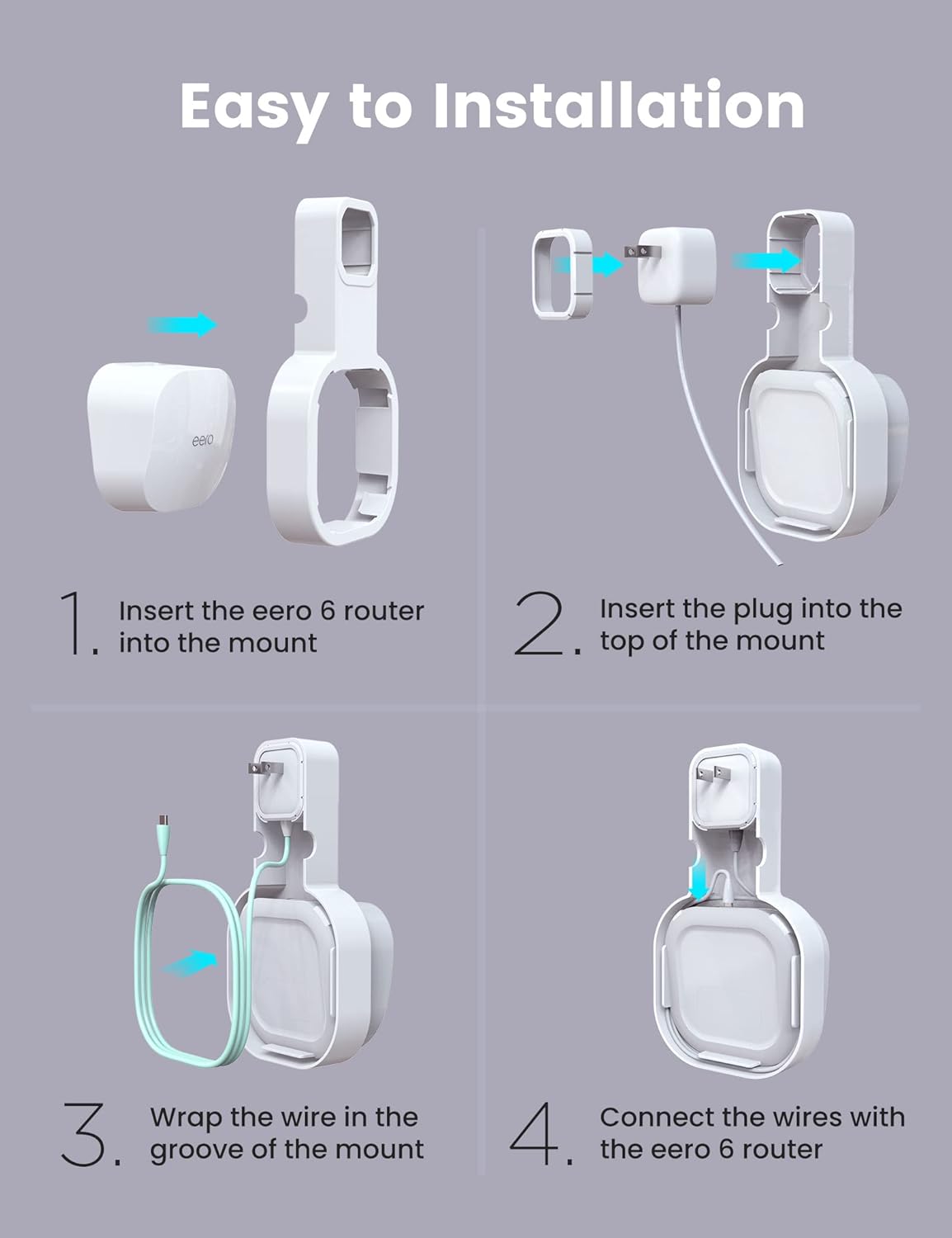 Easy to Installation

eero

1. Insert the eero 6 router into the mount

2. Insert the plug into the top of the mount

3. Wrap the wire in the groove of the mount

4. Connect the wires with the eero 6 router