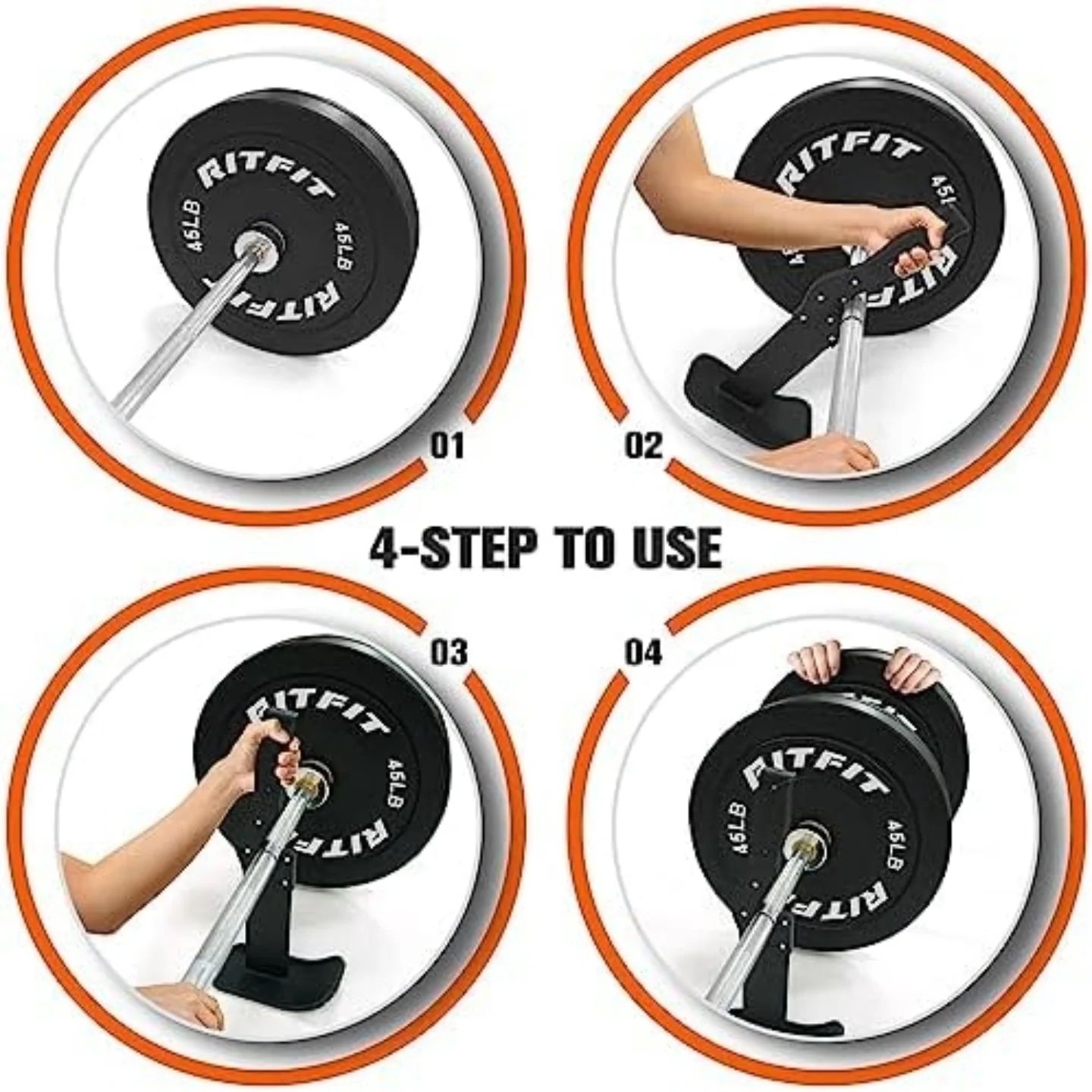 RITFIT
45LB
45LB
RITFIT
01

RITFIT
45L
RITFIT
02

4-STEP TO USE

03
RITFIT
45LB
RITFIT

04
RITFIT
45LB
45LB
RITFIT