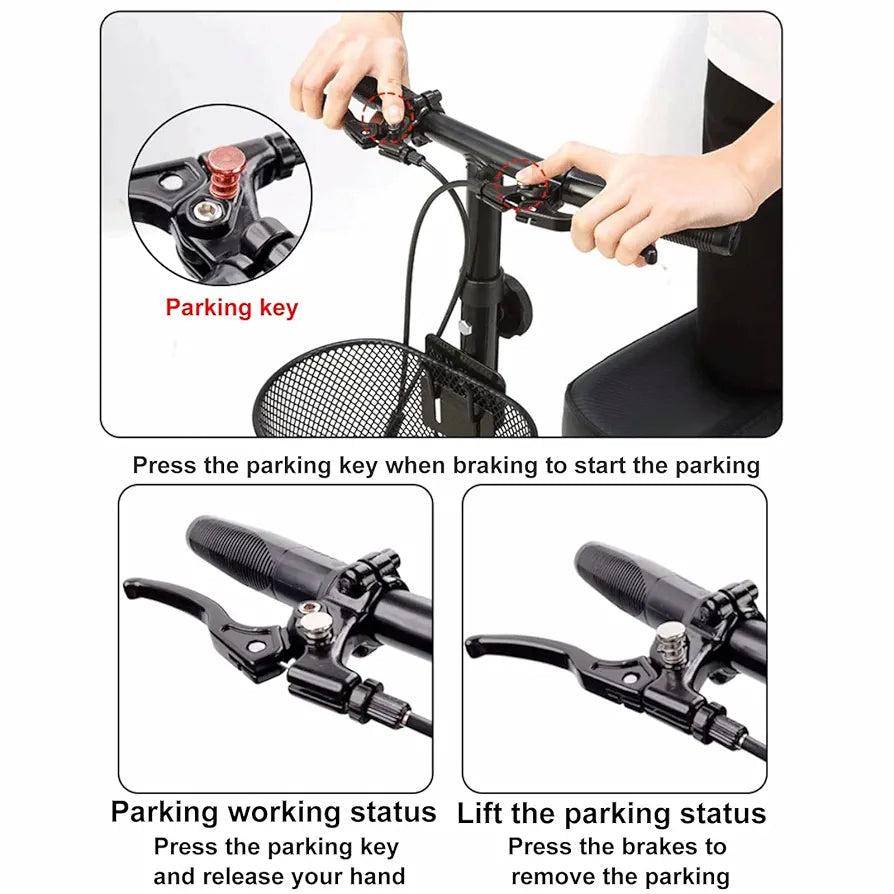 Parking key

Press the parking key when braking to start the parking

Parking working status
Press the parking key and release your hand

Lift the parking status
Press the brakes to remove the parking