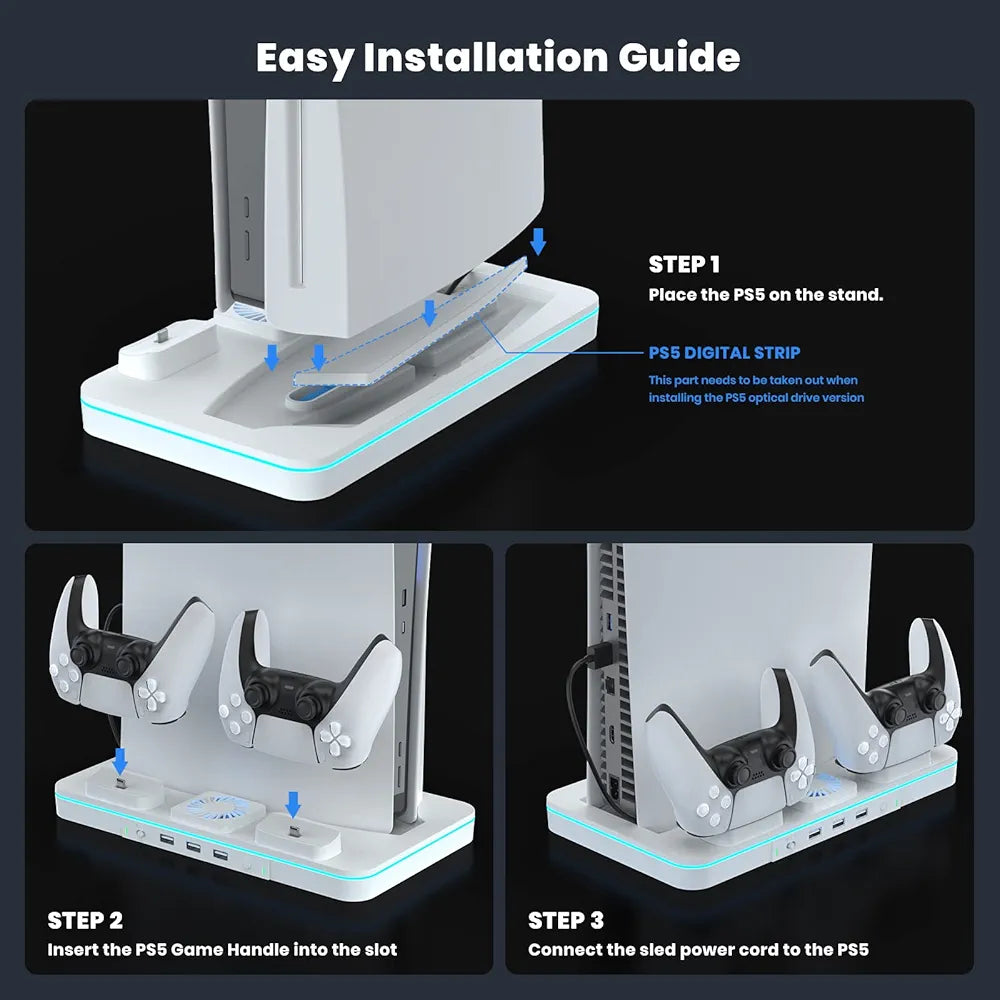 Easy Installation Guide

STEP 1
Place the PS5 on the stand.

PS5 DIGITAL STRIP
This part needs to be taken out when installing the PS5 optical drive version

STEP 2
Insert the PS5 Game Handle into the slot

STEP 3
Connect the sled power cord to the PS5