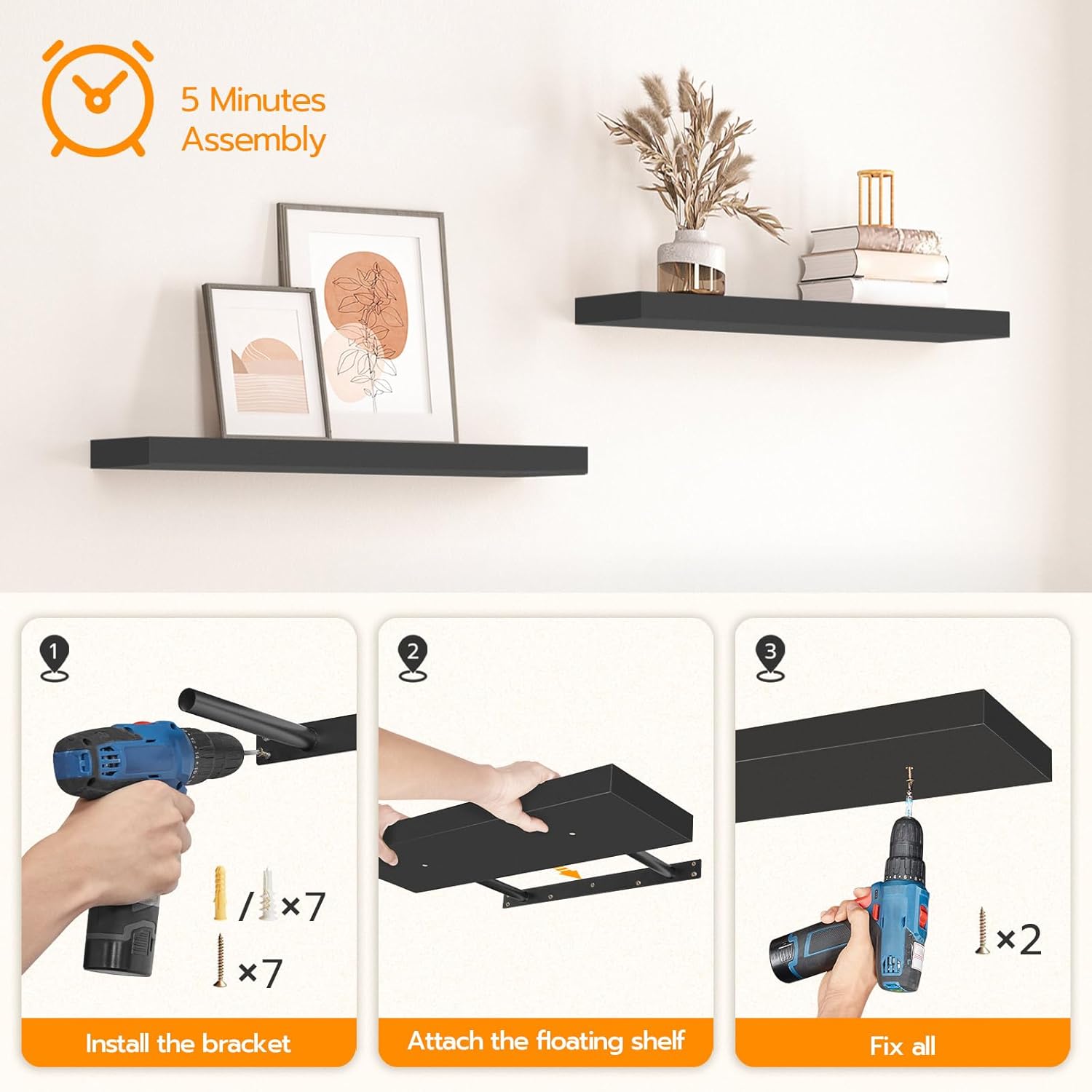 5 Minutes Assembly

1

/ ×7

×7

Install the bracket

2

Attach the floating shelf

3

×2

Fix all