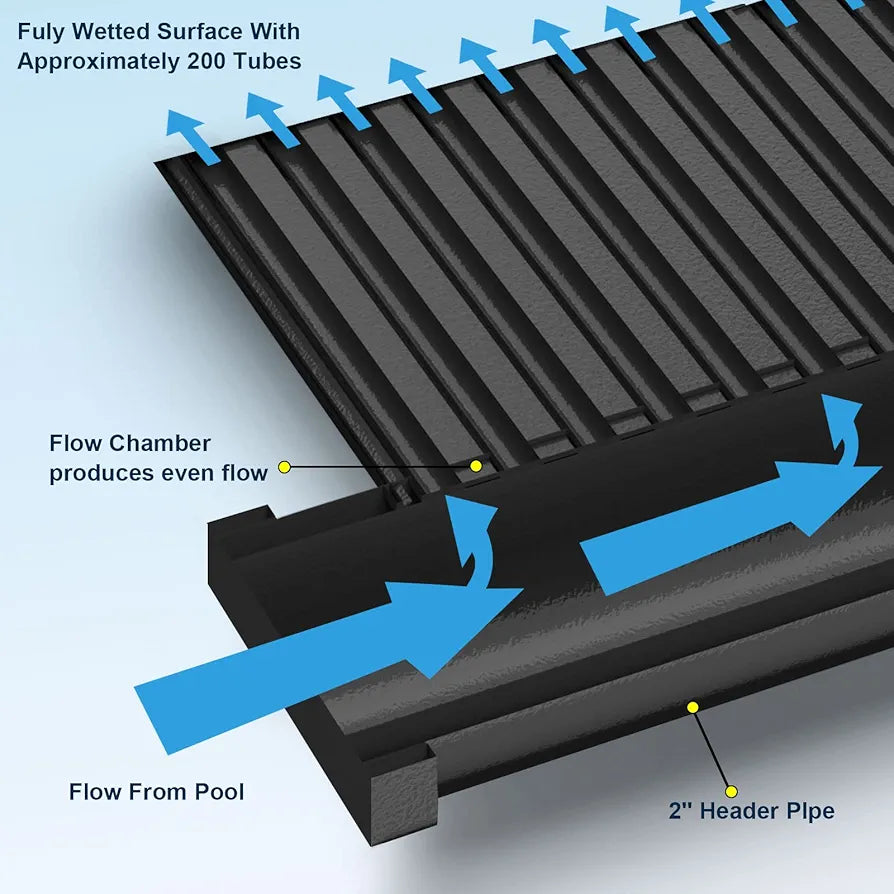 Fuly Wetted Surface With Approximately 200 Tubes

Flow Chamber produces even flow

Flow From Pool

2" Header Plpe