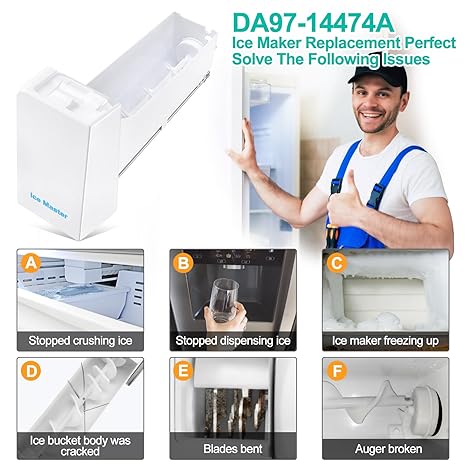 DA97-14474A
Ice Maker Replacement Perfect Solve The Following Issues

Ice Master

A
Stopped crushing ice

B
Stopped dispensing ice

C
Ice maker freezing up

D
Ice bucket body was cracked

E
Blades bent

F
Auger broken