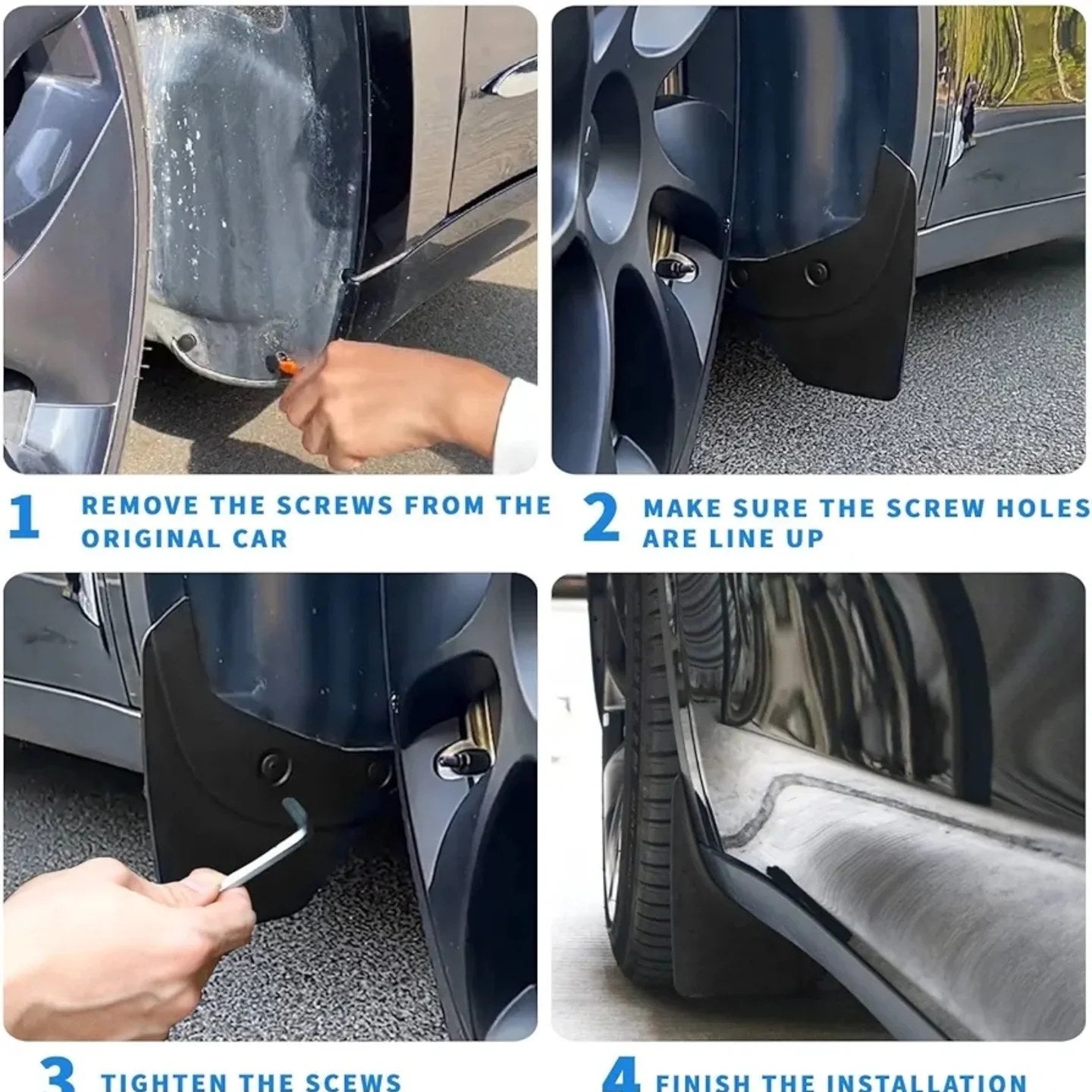 1 REMOVE THE SCREWS FROM THE ORIGINAL CAR

2 MAKE SURE THE SCREW HOLES ARE LINE UP

3 TIGHTEN THE SCEWS

4 FINISH THE INSTALLATION