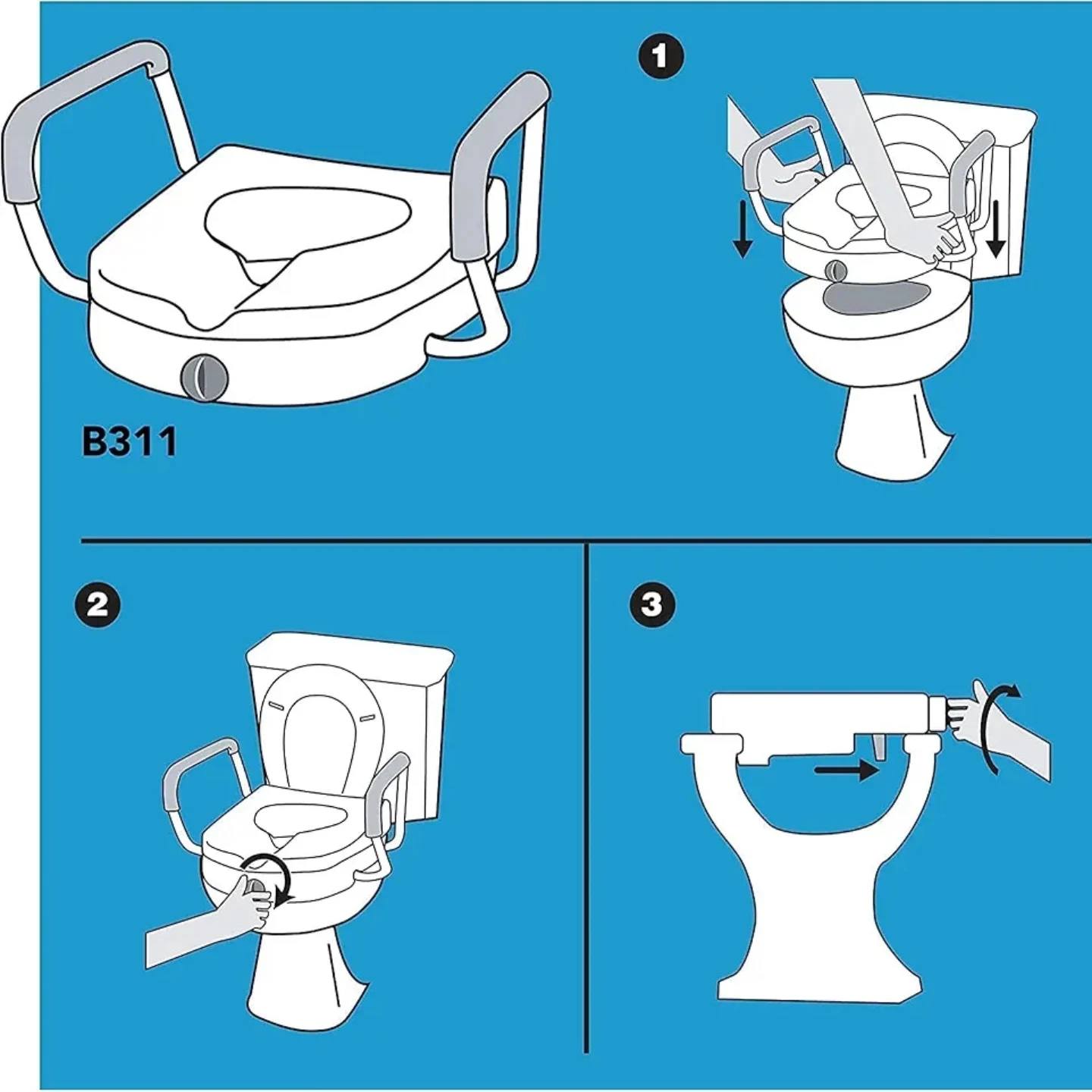 B311

1

2

3