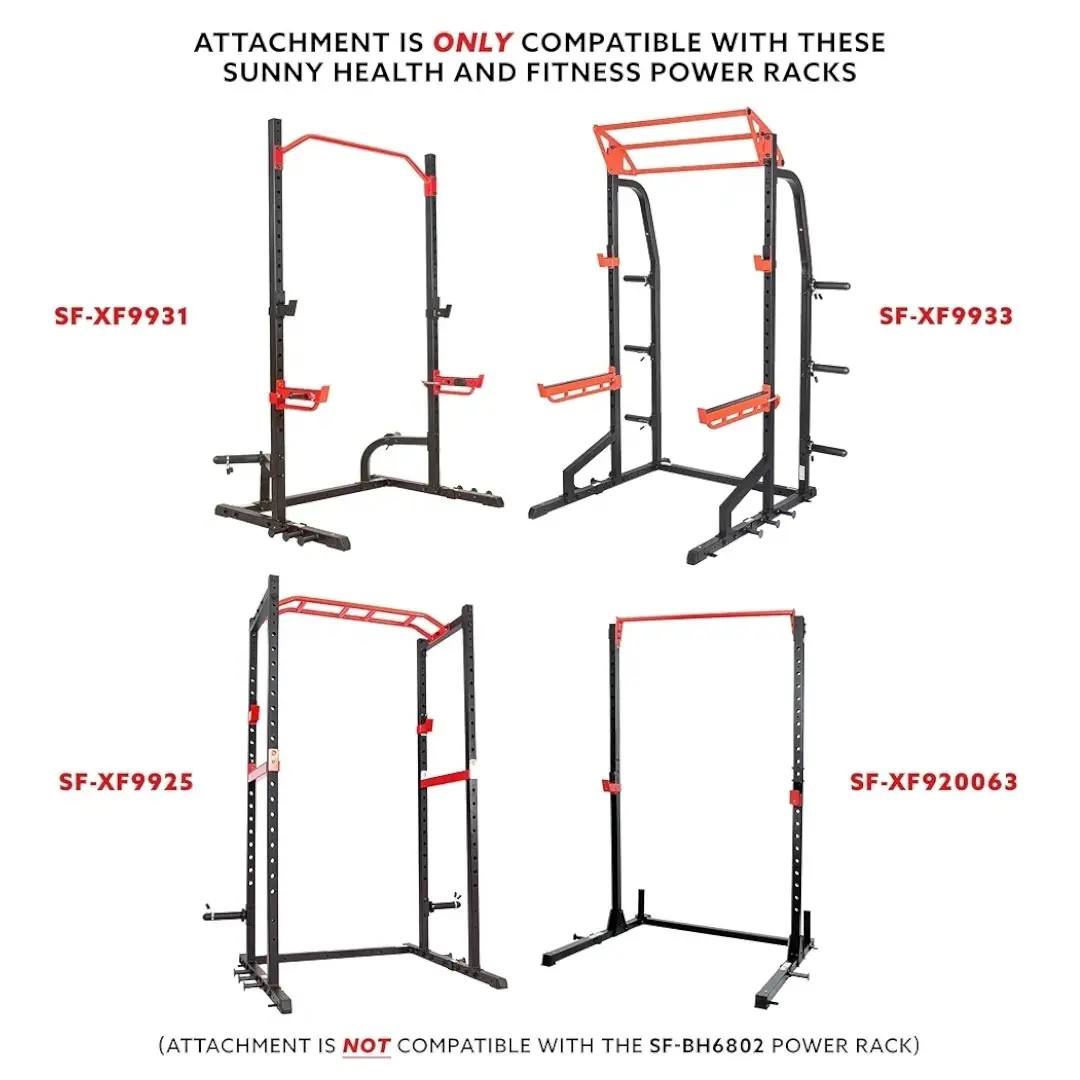 ATTACHMENT IS ONLY COMPATIBLE WITH THESE SUNNY HEALTH AND FITNESS POWER RACKS

SF-XF9931

SF-XF9933

SF-XF9925

SF-XF920063

(ATTACHMENT IS NOT COMPATIBLE WITH THE SF-BH6802 POWER RACK)