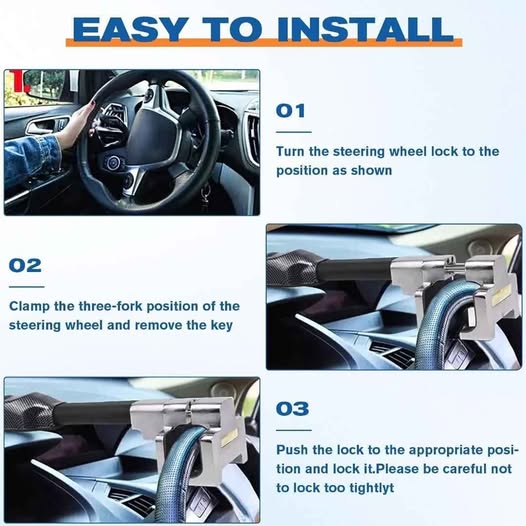 EASY TO INSTALL

01

Turn the steering wheel lock to the position as shown

02

Clamp the three-fork position of the steering wheel and remove the key

03

Push the lock to the appropriate position and lock it.Please be careful not to lock too tightlyt